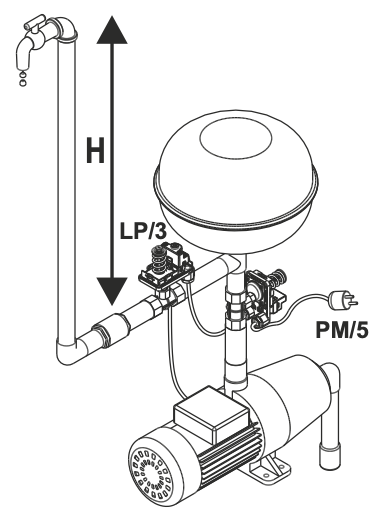 H

LP/3

PM/5